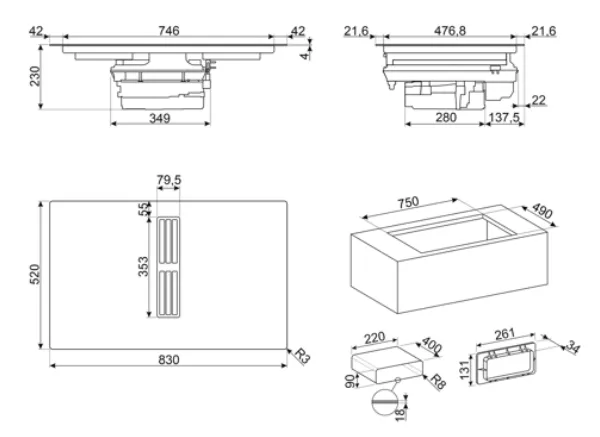 42
746
42
4
230
349

21,6
476,8
21,6
22
280
137,5

79,5
55
353
520
830
R3

750
490

220
400
90
R8
18

261
34
131