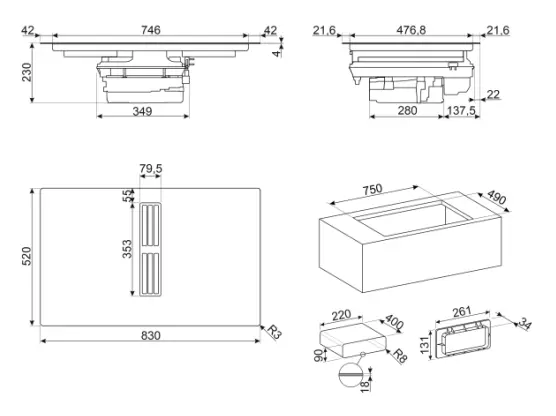 42
746
42
4
230
349

21,6
476,8
21,6
22
280
137,5

79,5
55
353
520
830
R3

750
490

220
400
90
R8
18

261
34
131