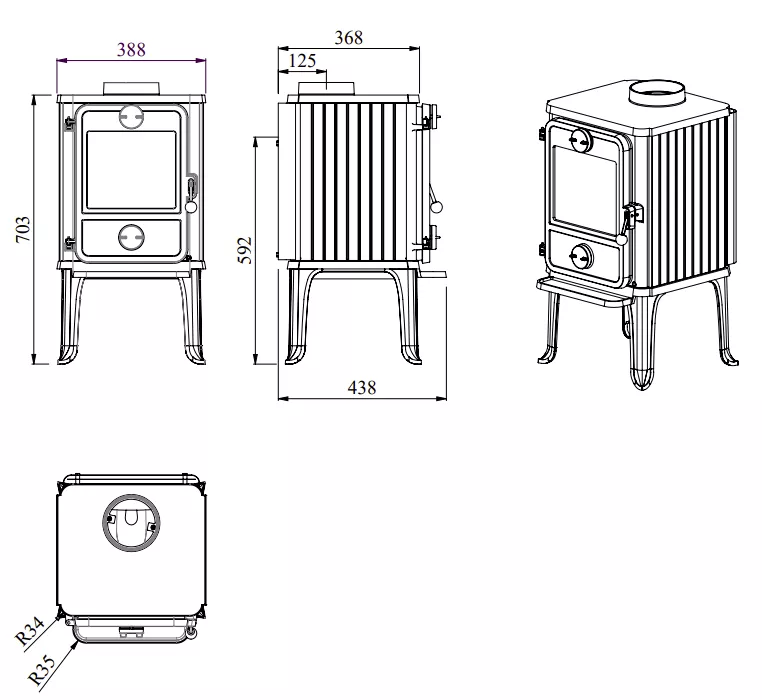 388

703

368

125

592

438

R34

R35