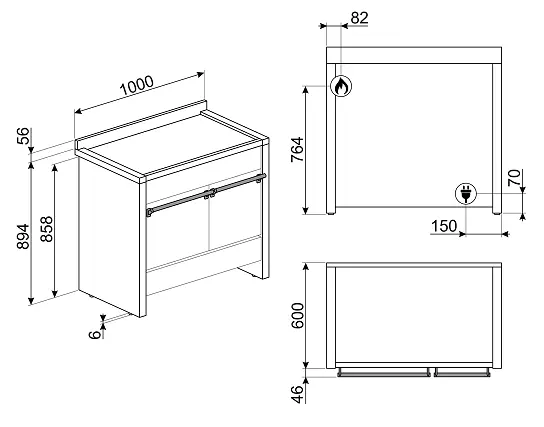 1000
56
894
858
6
82
764
70
150
600
46