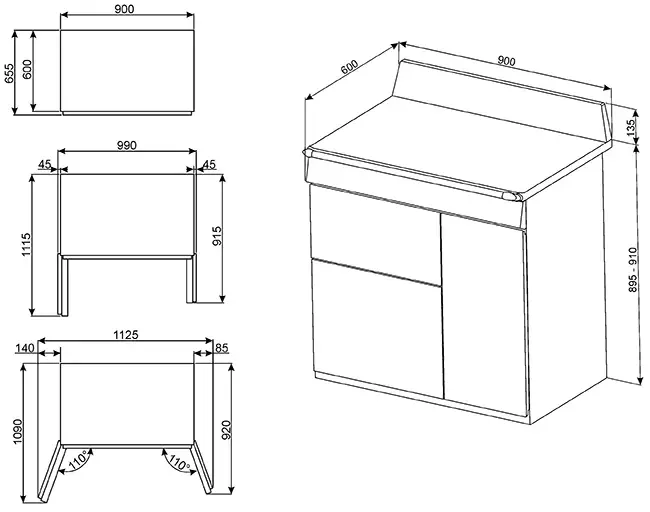 900
655
600
990
45
45
1115
915
1125
140
85
1090
920
110°
110°
600
900
135
895 - 910