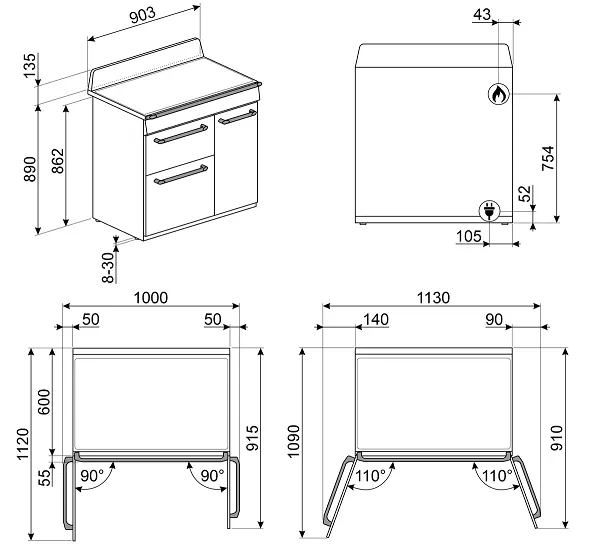 903
135
890
862
8-30
43
754
52
105
1000
50
50
1120
600
55
90°
90°
915
1130
140
90
1090
110°
110°
910