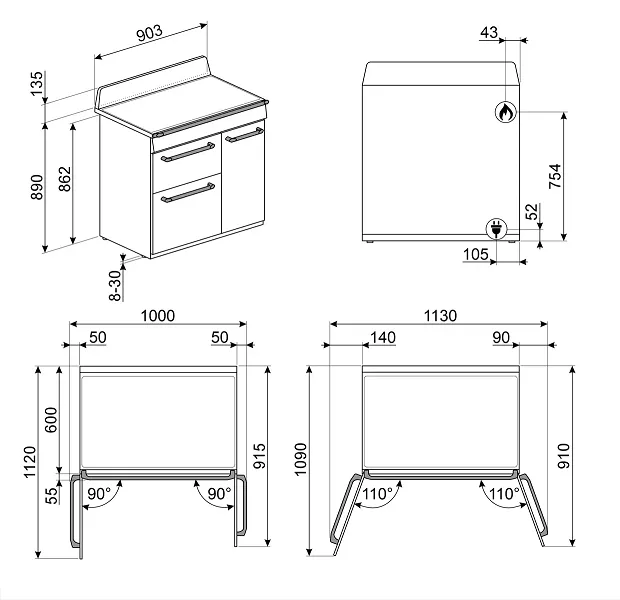 903
135
890
862
8-30
43
754
52
105
1000
50
50
1120
600
55
915
90°
90°
1130
140
90
1090
910
110°
110°