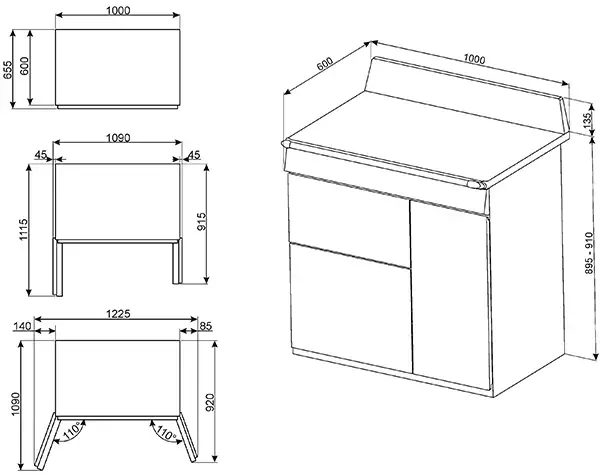 1000
655
600

1090
45
45
1115
915

1225
140
85
1090
920
110°
110°

600
1000
135
895 - 910