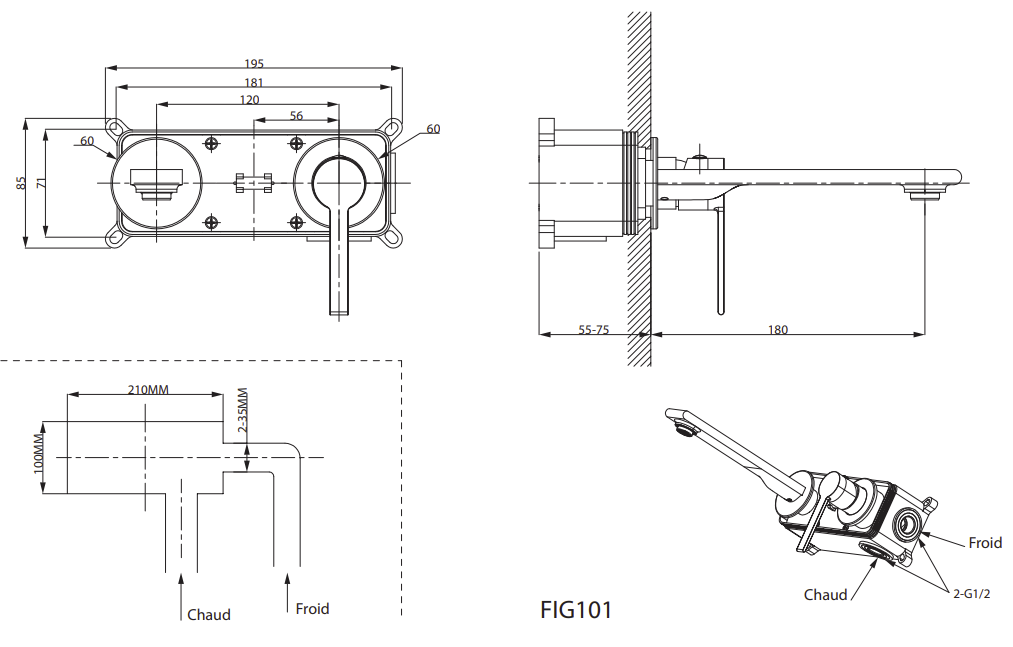 195
181
120
56
60
60
85
71
55-75
180
210MM
2-35MM
100MM
Chaud
Froid
FIG101
Froid
Chaud
2-G1/2