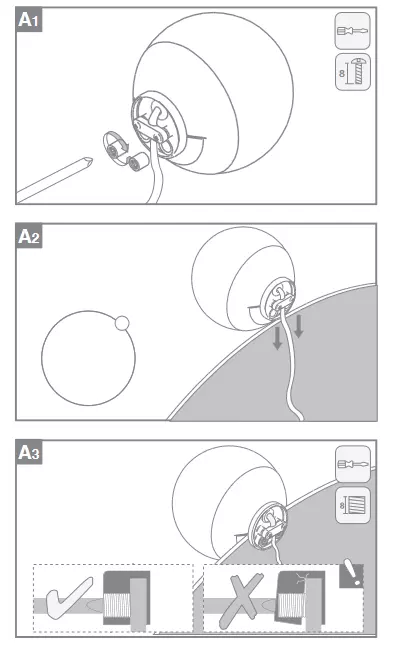 A1

8

A2

A3

8

!