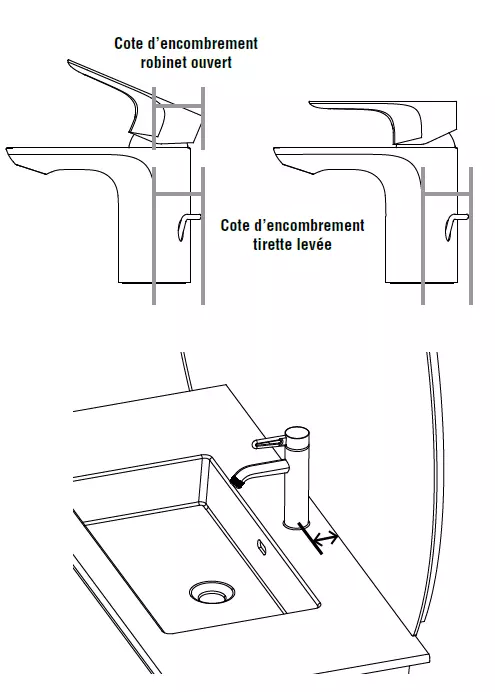 Cote d'encombrement
robinet ouvert

Cote d'encombrement
tirette levée