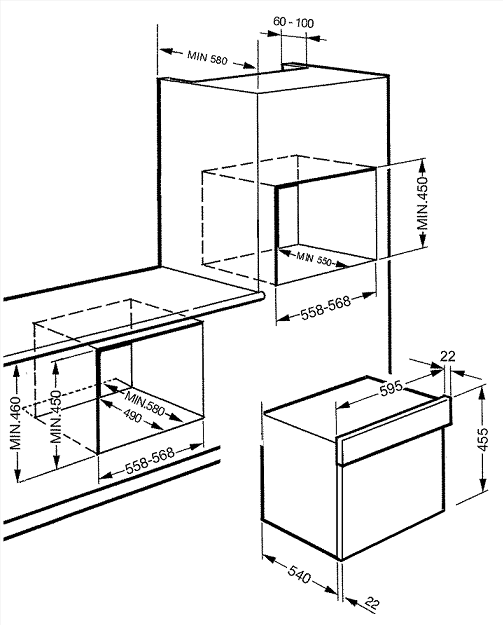 60 - 100
MIN 580
MIN.450
MIN 550
558-568
MIN.460
MIN.450
MIN.580
490
558-568
22
595
455
540
22