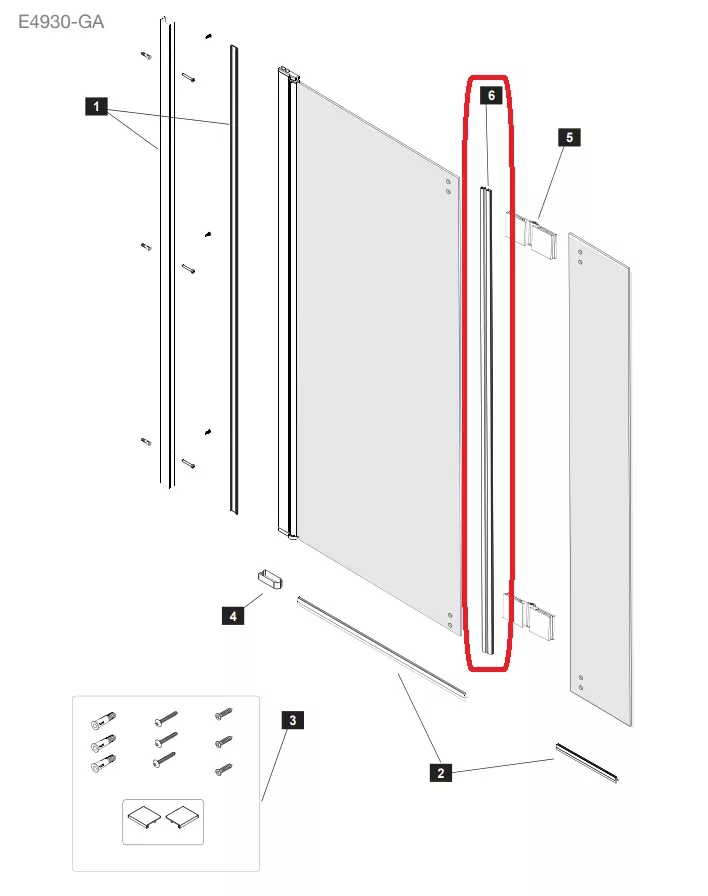 E4930-GA

1

6

5

4

3

2