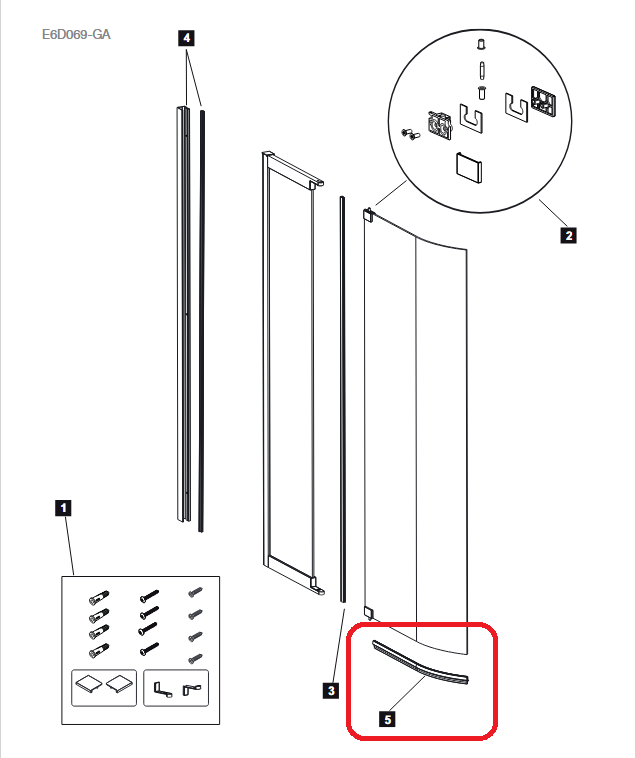 E6D069-GA

4

2

1

3

5