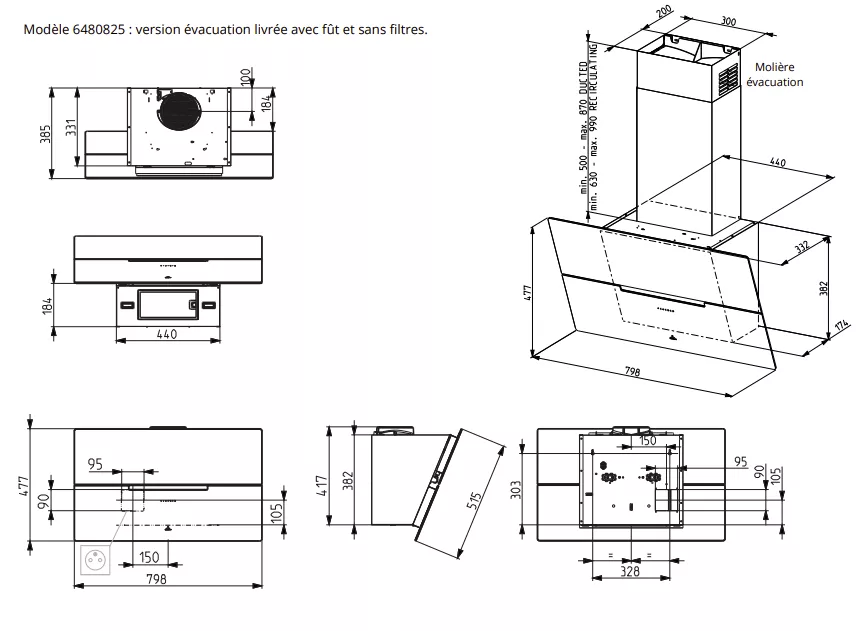 Modèle 6480825 : version évacuation livrée avec fût et sans filtres.

385
331
100
184

184
440

200
300
Molière évacuation
min. 500 - max. 870 DUCTED
min. 630 - max. 990 RECIRCULATING
440
332
477
382
174
798

477
95
90
105
150
798

417
382
515

303
150
95
90
105
=
=
328