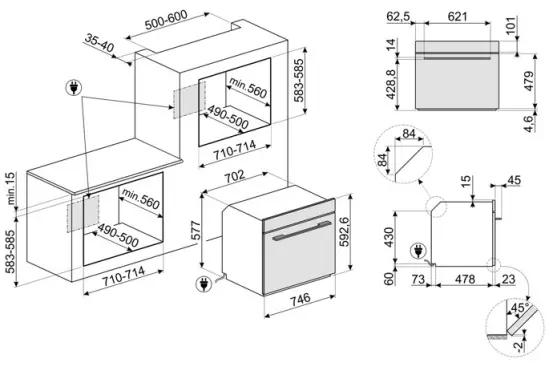 500-600
35-40
583-585
min.560
490-500
710-714
min.15
583-585
min.560
490-500
710-714
702
577
592,6
746
62,5
621
101
14
428,8
479
4,6
84
84
15
45
430
60
73
478
23
45°
-2