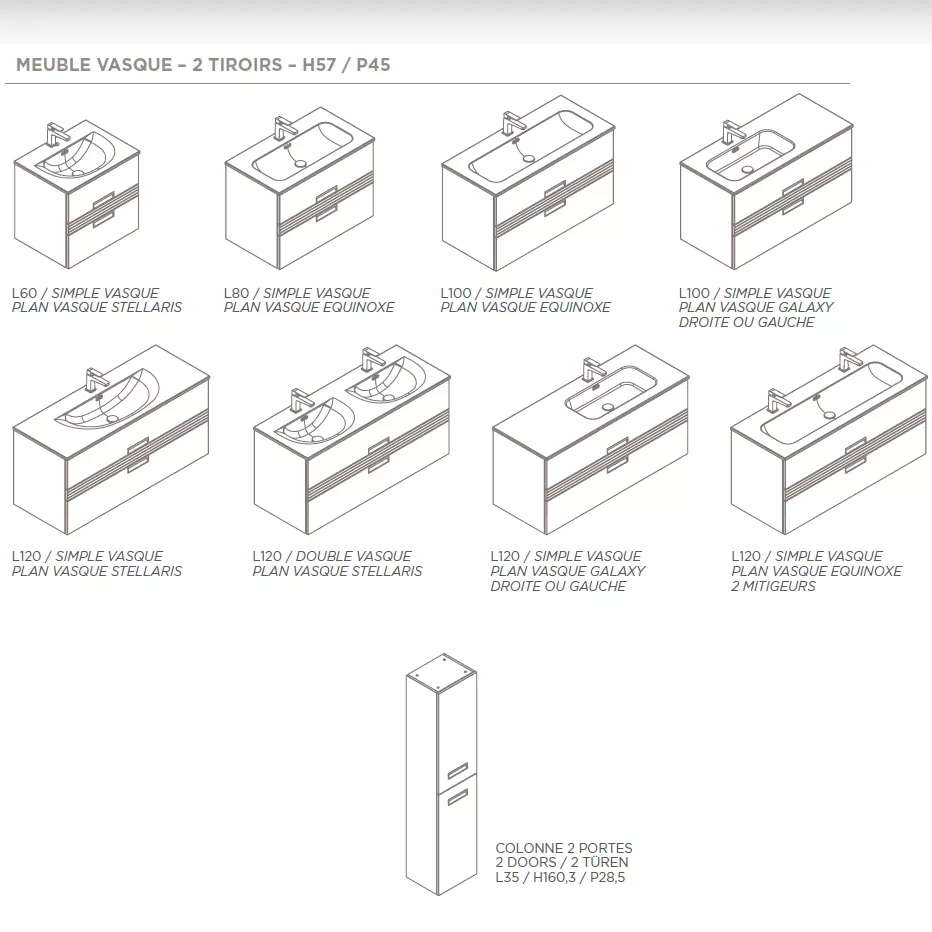 MEUBLE VASQUE – 2 TIROIRS – H57 / P45

L60 / SIMPLE VASQUE
PLAN VASQUE STELLARIS

L80 / SIMPLE VASQUE
PLAN VASQUE EQUINOXE

L100 / SIMPLE VASQUE
PLAN VASQUE EQUINOXE

L100 / SIMPLE VASQUE
PLAN VASQUE GALAXY
DROITE OU GAUCHE

L120 / SIMPLE VASQUE
PLAN VASQUE STELLARIS

L120 / DOUBLE VASQUE
PLAN VASQUE STELLARIS

L120 / SIMPLE VASQUE
PLAN VASQUE GALAXY
DROITE OU GAUCHE

L120 / SIMPLE VASQUE
PLAN VASQUE EQUINOXE
2 MITIGEURS

COLONNE 2 PORTES
2 DOORS / 2 TÜREN
L35 / H160,3 / P28,5