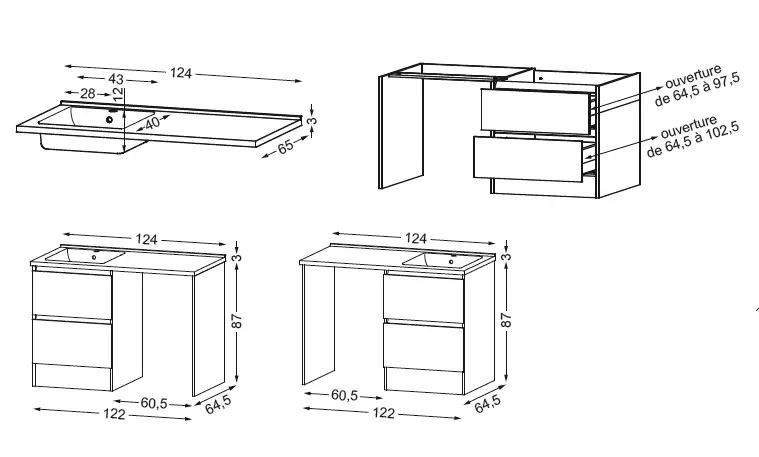 124
43
28
12
40
3
65

ouverture
de 64,5 à 97,5

ouverture
de 64,5 à 102,5

124
3
87
60,5
64,5
122

124
3
87
60,5
64,5
122