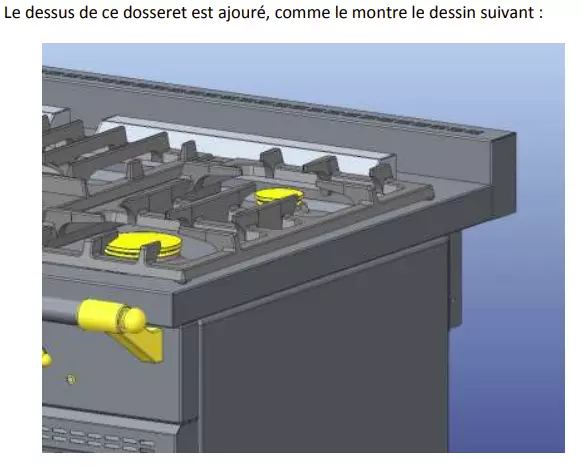 Le dessus de ce dosseret est ajouré, comme le montre le dessin suivant :