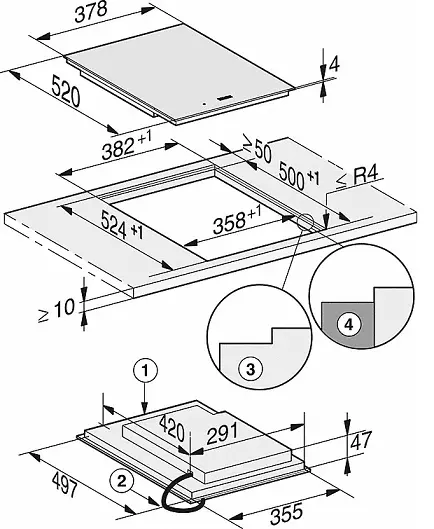 378
4
520
$382^{+1}$
$\geq 50$
$500^{+1}$
$\leq R4$
$524^{+1}$
$358^{+1}$
$\geq 10$
4
3
1
420
291
47
497
2
355