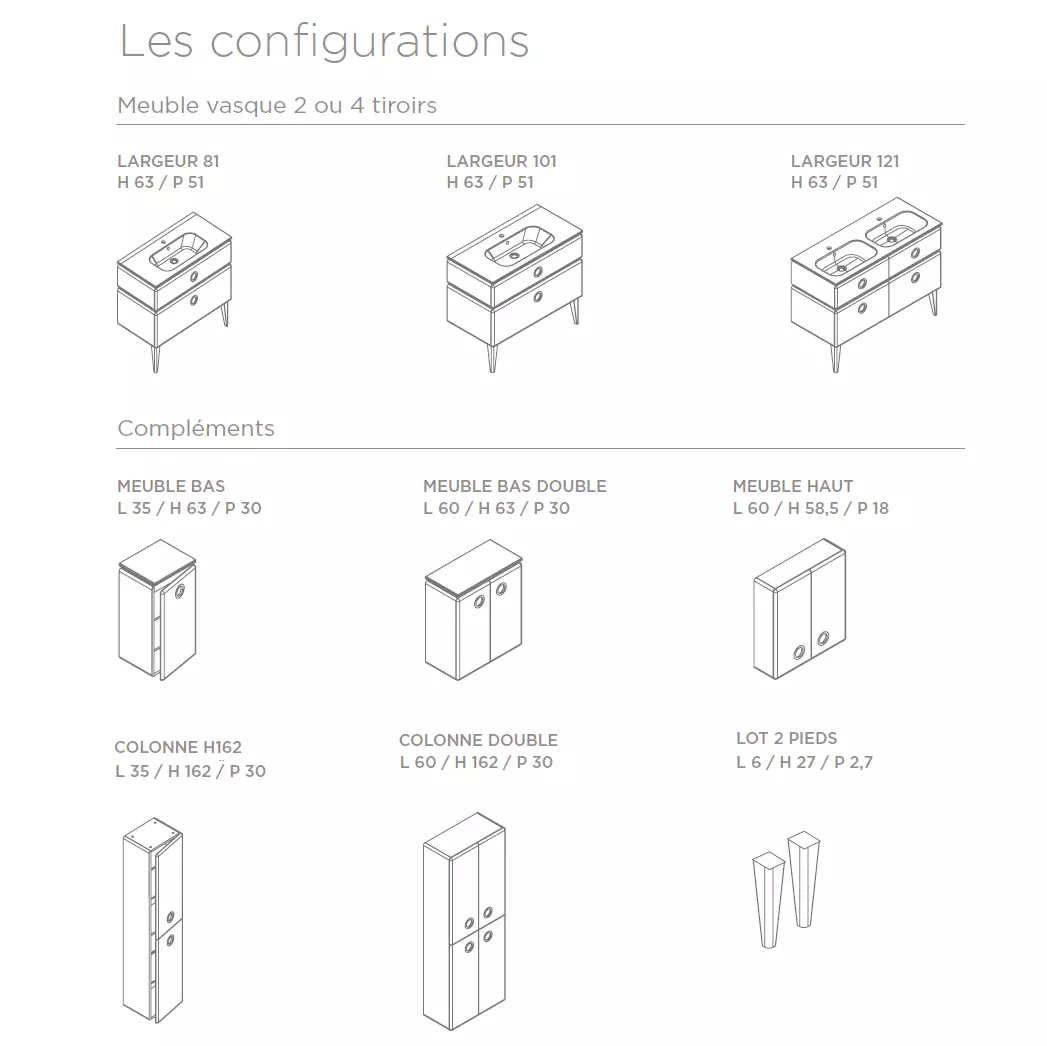 Les configurations

Meuble vasque 2 ou 4 tiroirs

LARGEUR 81
H 63 / P 51

LARGEUR 101
H 63 / P 51

LARGEUR 121
H 63 / P 51

Compléments

MEUBLE BAS
L 35 / H 63 / P 30

MEUBLE BAS DOUBLE
L 60 / H 63 / P 30

MEUBLE HAUT
L 60 / H 58,5 / P 18

COLONNE H162
L 35 / H 162 / P 30

COLONNE DOUBLE
L 60 / H 162 / P 30

LOT 2 PIEDS
L 6 / H 27 / P 2,7