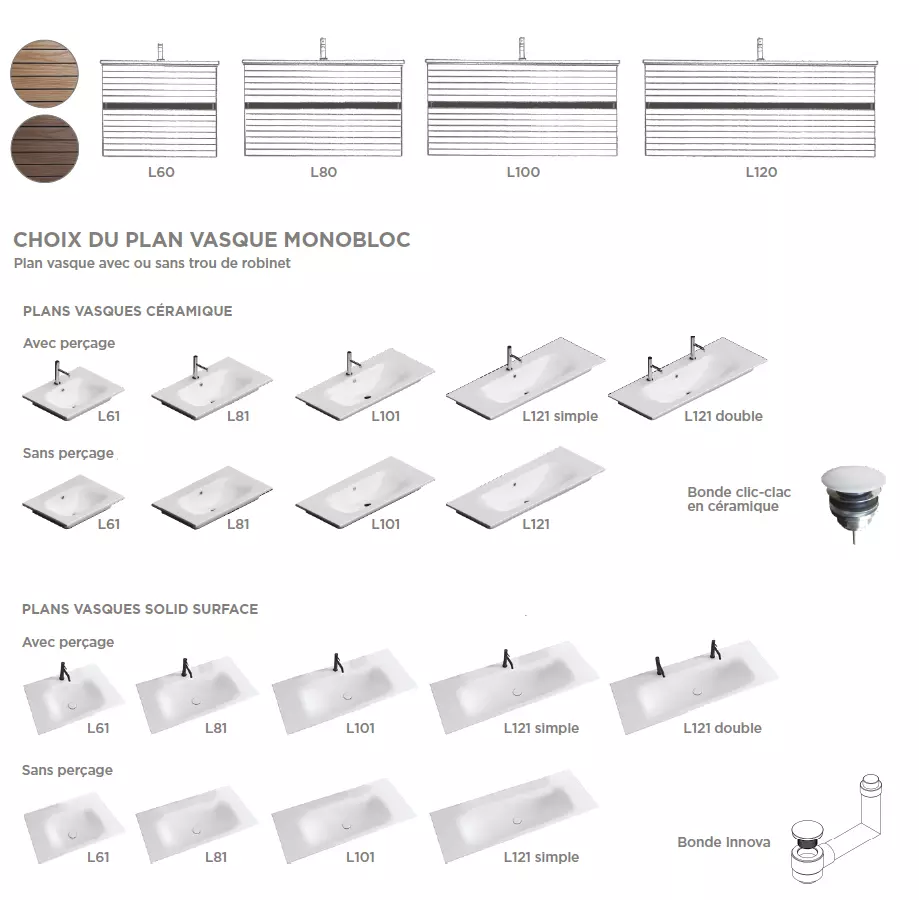 L60 L80 L100 L120

CHOIX DU PLAN VASQUE MONOBLOC
Plan vasque avec ou sans trou de robinet

PLANS VASQUES CÉRAMIQUE

Avec perçage
L61 L81 L101 L121 simple L121 double

Sans perçage
L61 L81 L101 L121

Bonde clic-clac en céramique

PLANS VASQUES SOLID SURFACE

Avec perçage
L61 L81 L101 L121 simple L121 double

Sans perçage
L61 L81 L101 L121 simple

Bonde Innova